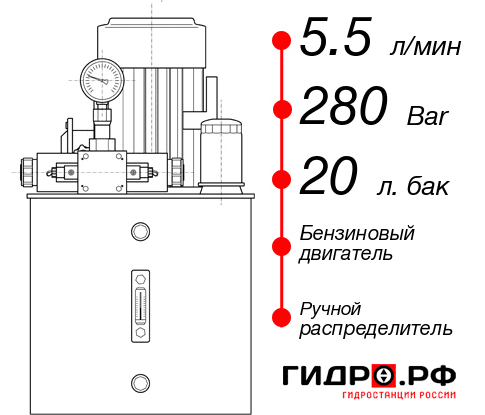 5.5 л/мин

280 Bar

20 л. бак

Бензиновый двигатель

Ручной распределитель

ГИДРО.РФ
ГИДРОСТАНЦИИ РОССИИ