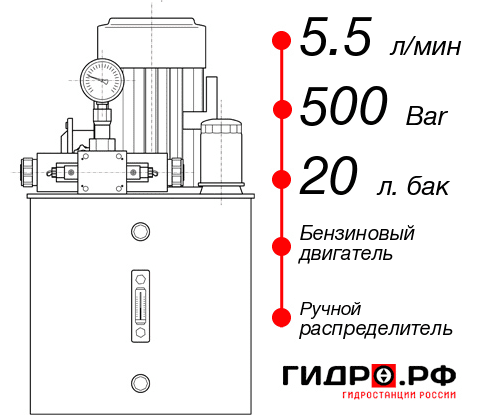 5.5 л/мин

500 Bar

20 л. бак

Бензиновый двигатель

Ручной распределитель

ГИДРО.РФ
ГИДРОСТАНЦИИ РОССИИ