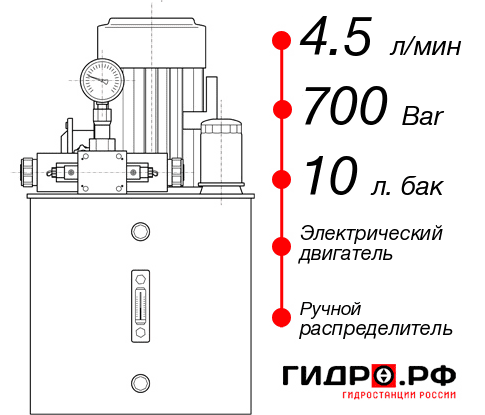 4.5 л/мин

700 Bar

10 л. бак

Электрический двигатель

Ручной распределитель

ГИДРО.РФ
ГИДРОСТАНЦИИ РОССИИ