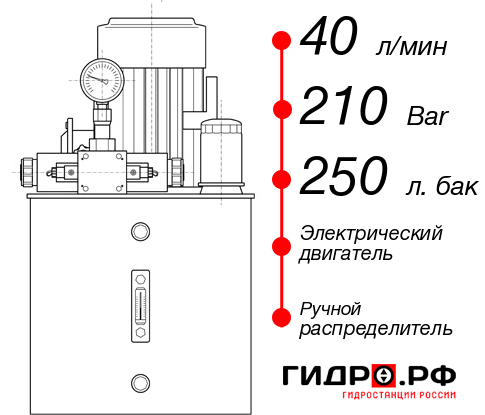 40 л/мин

210 Bar

250 л. бак

Электрический двигатель

Ручной распределитель

ГИДРО.РФ
ГИДРОСТАНЦИИ РОССИИ