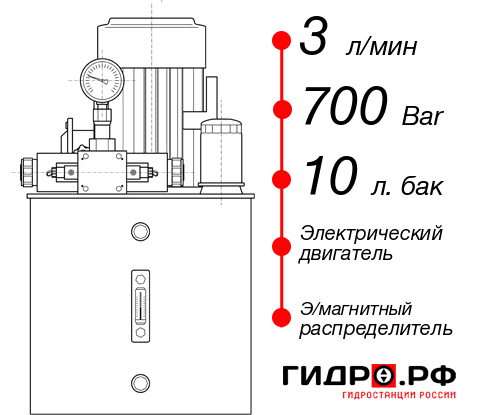 3 л/мин

700 Bar

10 л. бак

Электрический двигатель

Э/магнитный распределитель

ГИДРО.РФ
ГИДРОСТАНЦИИ РОССИИ