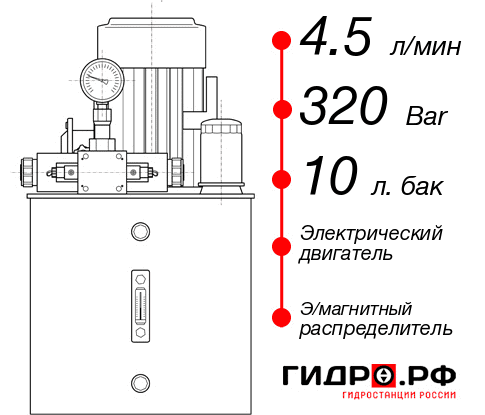 4.5 л/мин
320 Bar
10 л. бак
Электрический двигатель
Э/магнитный распределитель
ГИДРО.РФ
ГИДРОСТАНЦИИ РОССИИ