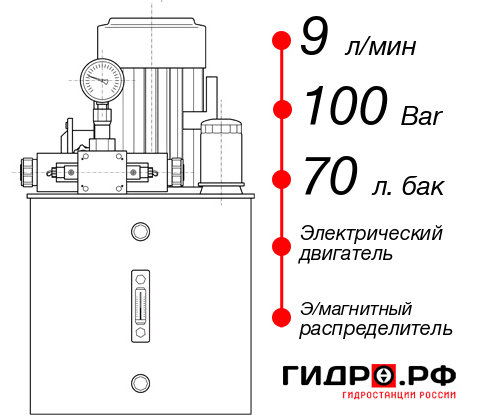 9 л/мин
100 Bar
70 л. бак
Электрический двигатель
Э/магнитный распределитель
ГИДРО.РФ
ГИДРОСТАНЦИИ РОССИИ